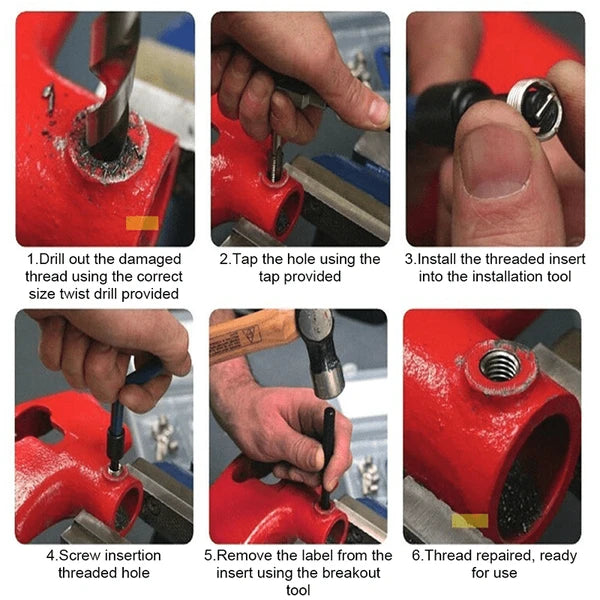 1.Drill out the damaged thread using the correct size twist drill provided

2.Tap the hole using the tap provided

3.Install the threaded insert into the installation tool

4.Screw insertion threaded hole

5.Remove the label from the insert using the breakout tool

6.Thread repaired, ready for use